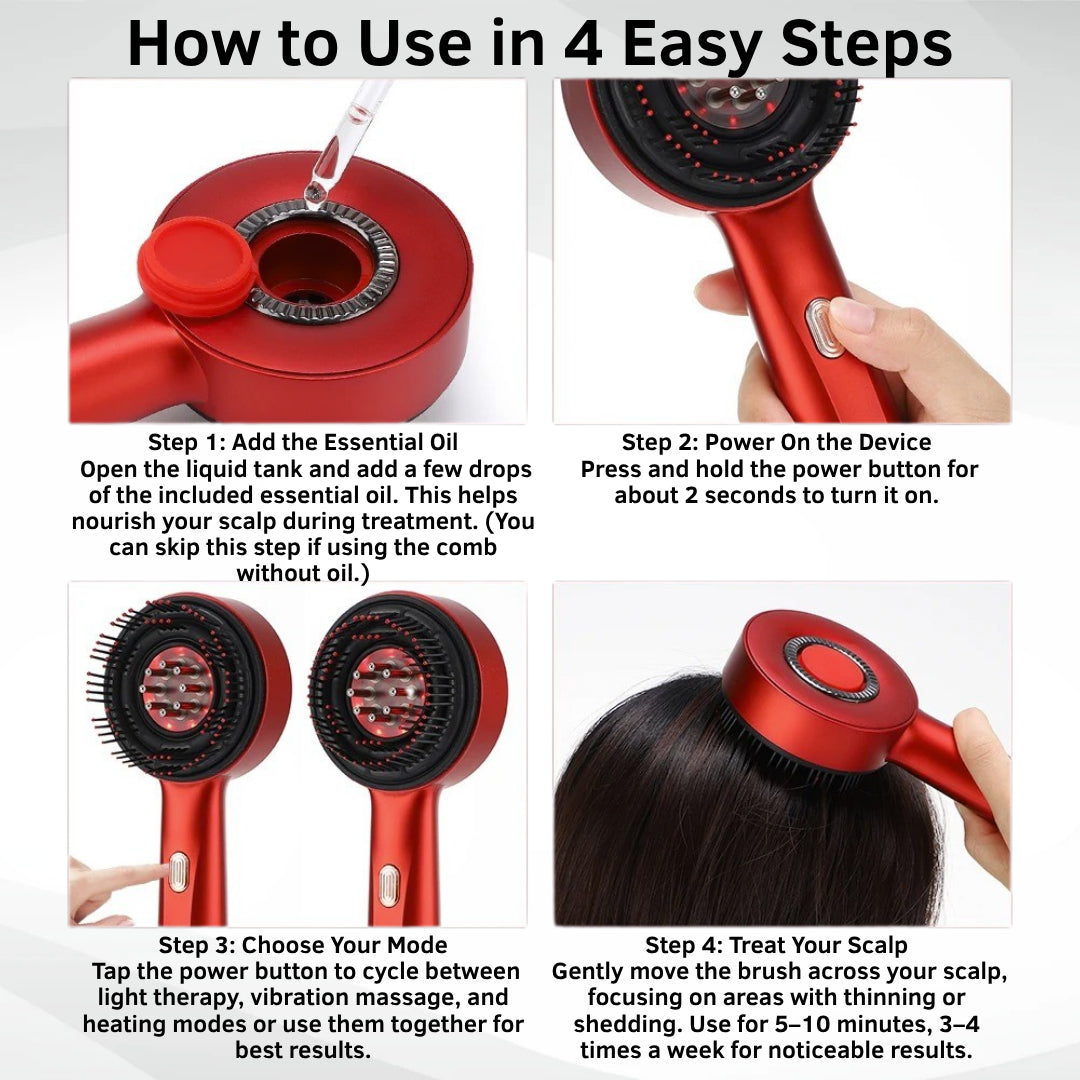 How to Use in 4 Easy Steps

Step 1: Add the Essential Oil
Open the liquid tank and add a few drops of the included essential oil. This helps nourish your scalp during treatment. (You can skip this step if using the comb without oil.)

Step 2: Power On the Device
Press and hold the power button for about 2 seconds to turn it on.

Step 3: Choose Your Mode
Tap the power button to cycle between light therapy, vibration massage, and heating modes or use them together for best results.

Step 4: Treat Your Scalp
Gently move the brush across your scalp, focusing on areas with thinning or shedding. Use for 5–10 minutes, 3–4 times a week for noticeable results.