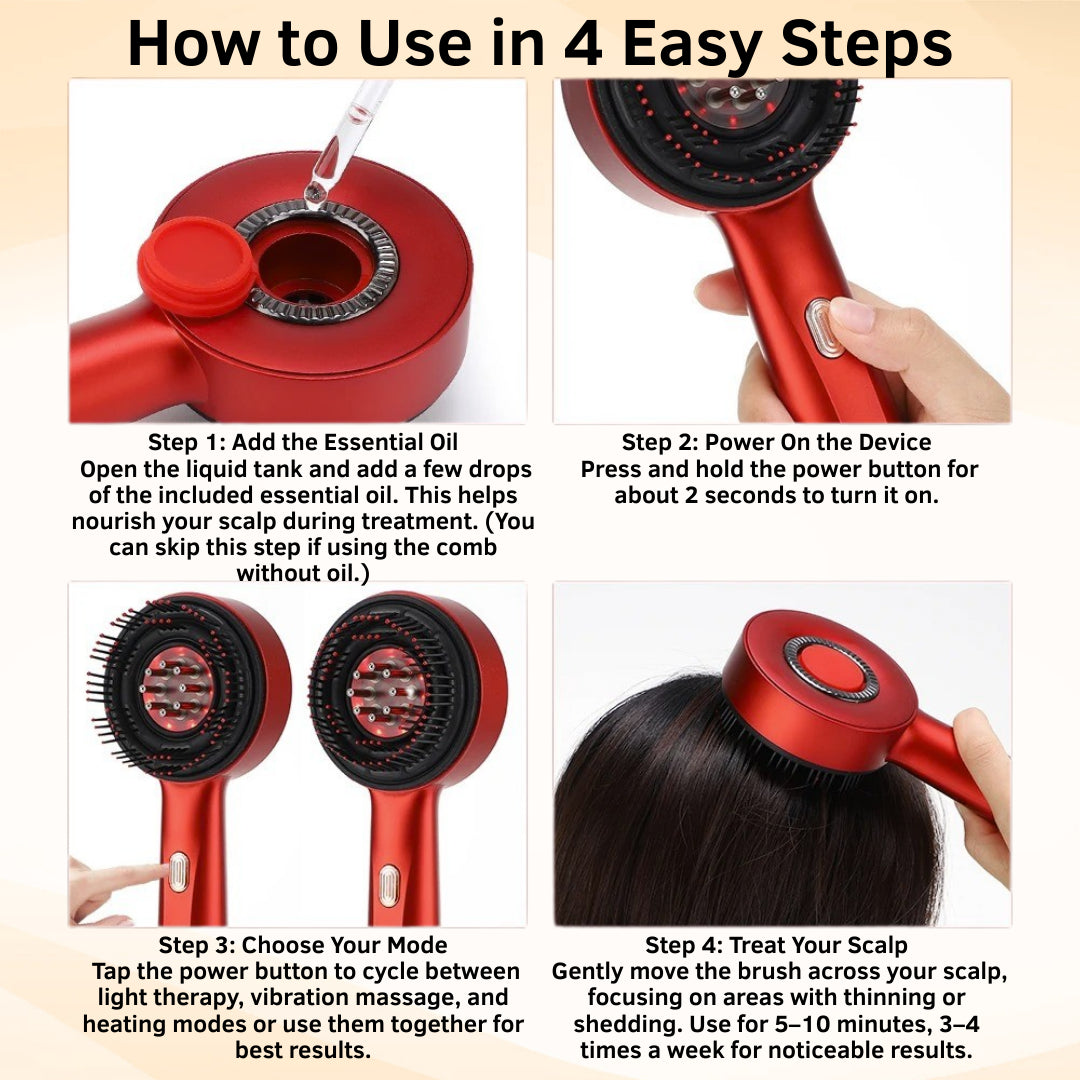 How to Use in 4 Easy Steps

Step 1: Add the Essential Oil
Open the liquid tank and add a few drops of the included essential oil. This helps nourish your scalp during treatment. (You can skip this step if using the comb without oil.)

Step 2: Power On the Device
Press and hold the power button for about 2 seconds to turn it on.

Step 3: Choose Your Mode
Tap the power button to cycle between light therapy, vibration massage, and heating modes or use them together for best results.

Step 4: Treat Your Scalp
Gently move the brush across your scalp, focusing on areas with thinning or shedding. Use for 5–10 minutes, 3–4 times a week for noticeable results.